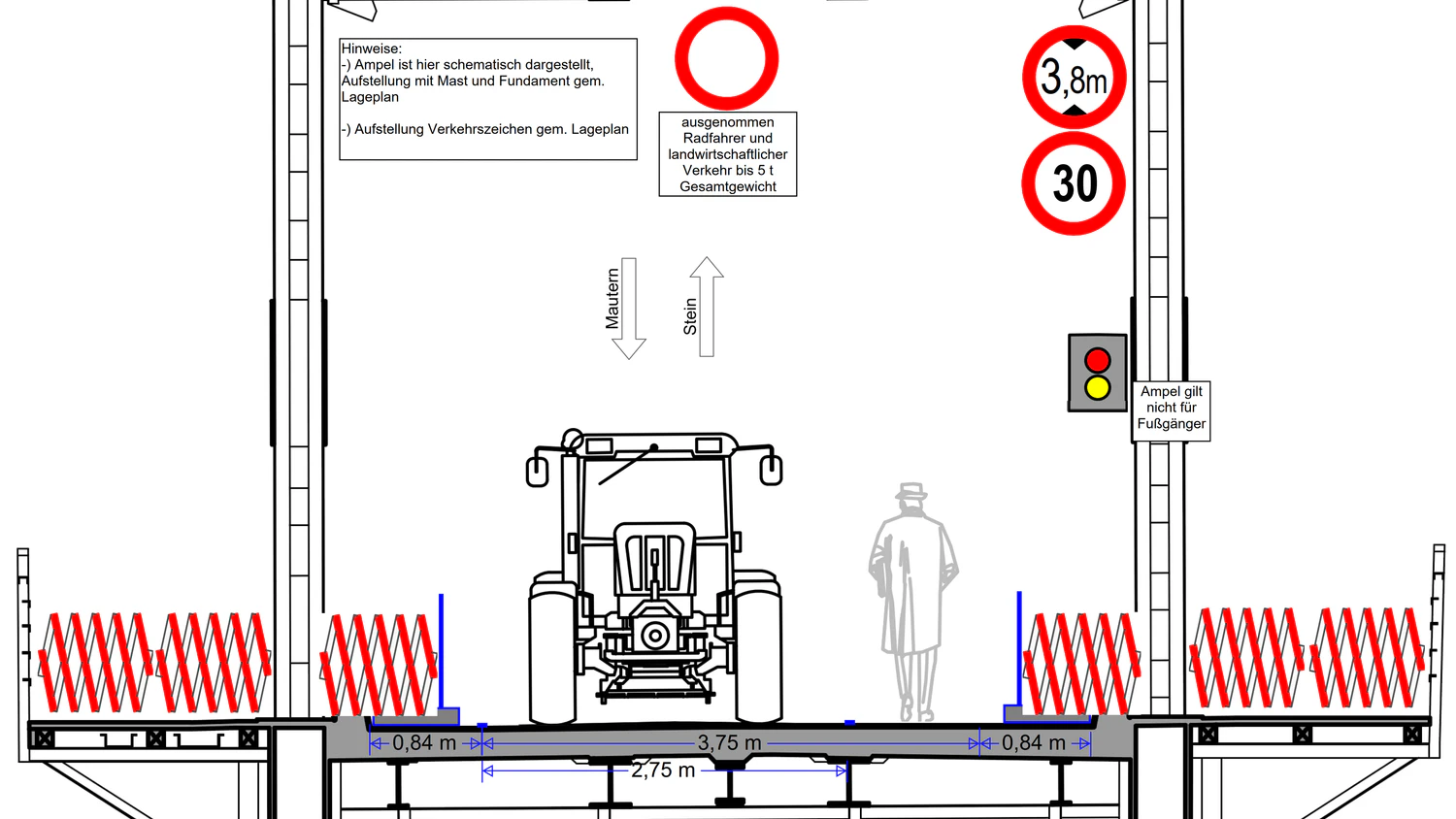 Hinweise:
-) Ampel ist hier schematisch dargestellt, Aufstellung mit Mast und Fundament gem. Lageplan

-) Aufstellung Verkehrszeichen gem. Lageplan

ausgenommen Radfahrer und landwirtschaftlicher Verkehr bis 5 t Gesamtgewicht

3,8m

30

Mautern

Stein

Ampel gilt nicht für Fußgänger

0,84 m

3,75 m

0,84 m

2,75 m