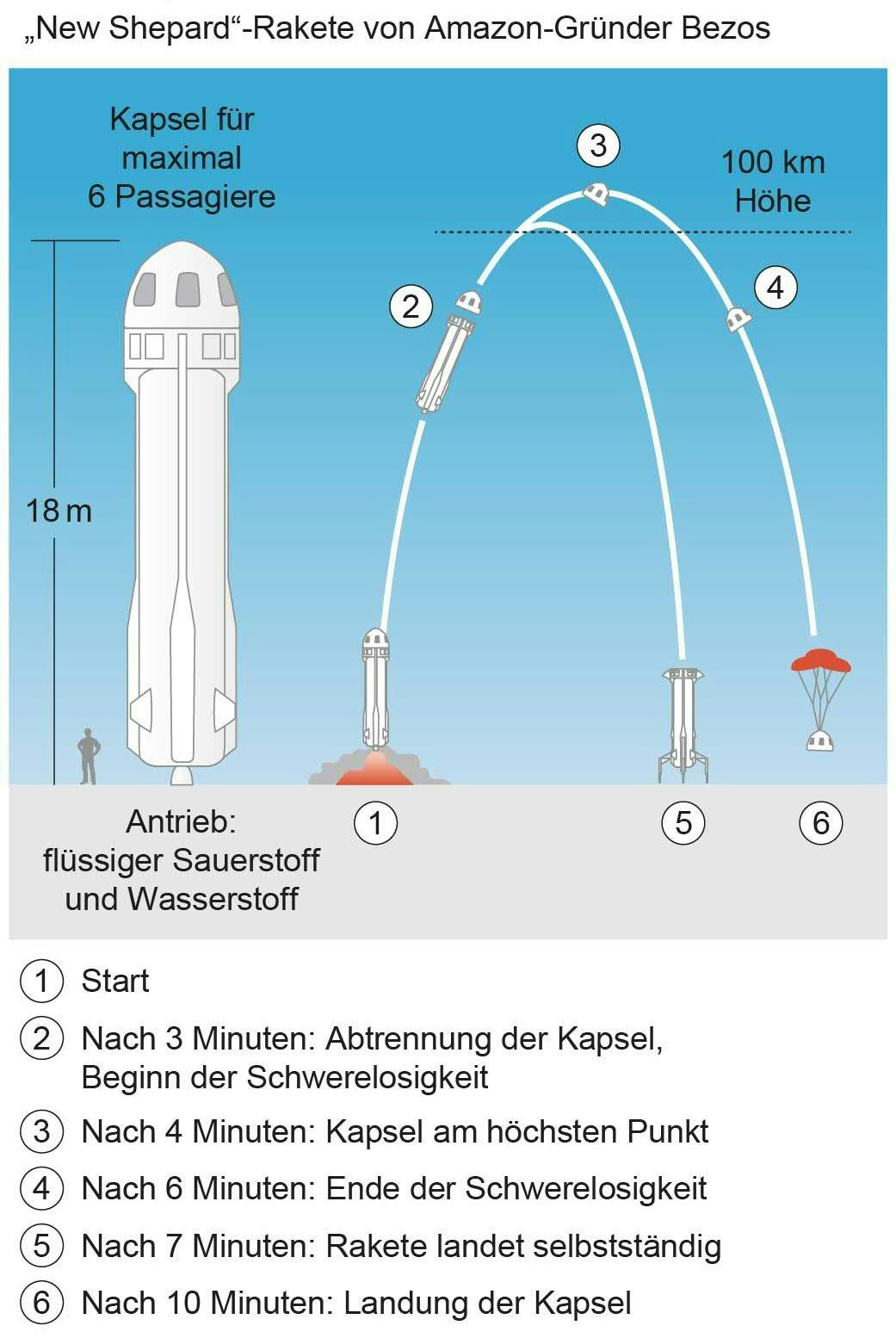 „New Shepard“-Rakete von Amazon-Gründer Bezos

Kapsel für maximal 6 Passagiere

18 m

3

100 km Höhe

2

4

Antrieb: flüssiger Sauerstoff und Wasserstoff

1

5

6

1 Start

2 Nach 3 Minuten: Abtrennung der Kapsel, Beginn der Schwerelosigkeit

3 Nach 4 Minuten: Kapsel am höchsten Punkt

4 Nach 6 Minuten: Ende der Schwerelosigkeit

5 Nach 7 Minuten: Rakete landet selbstständig

6 Nach 10 Minuten: Landung der Kapsel