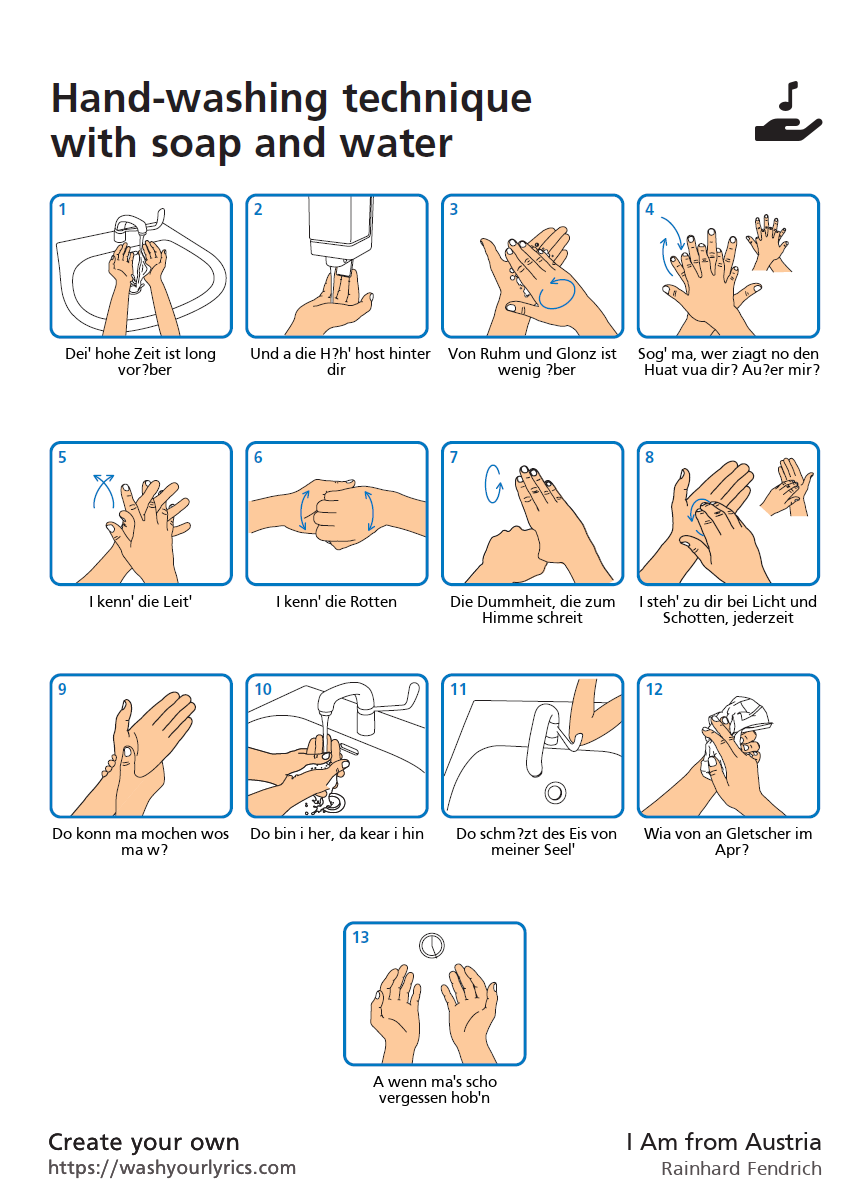 Hand-washing technique with soap and water

1
Dei' hohe Zeit ist long vor?ber

2
Und a die H?h' host hinter dir

3
Von Ruhm und Glonz ist wenig ?ber

4
Sog' ma, wer ziagt no den Huat vua dir? Au?er mir?

5
I kenn' die Leit'

6
I kenn' die Rotten

7
Die Dummheit, die zum Himme schreit

8
I steh' zu dir bei Licht und Schotten, jederzeit

9
Do konn ma mochen wos ma w?

10
Do bin i her, da kear i hin

11
Do schm?zt des Eis von meiner Seel'

12
Wia von an Gletscher im Apr?

13
A wenn ma's scho vergessen hob'n

Create your own
https://washyourlyrics.com

I Am from Austria
Rainhard Fendrich