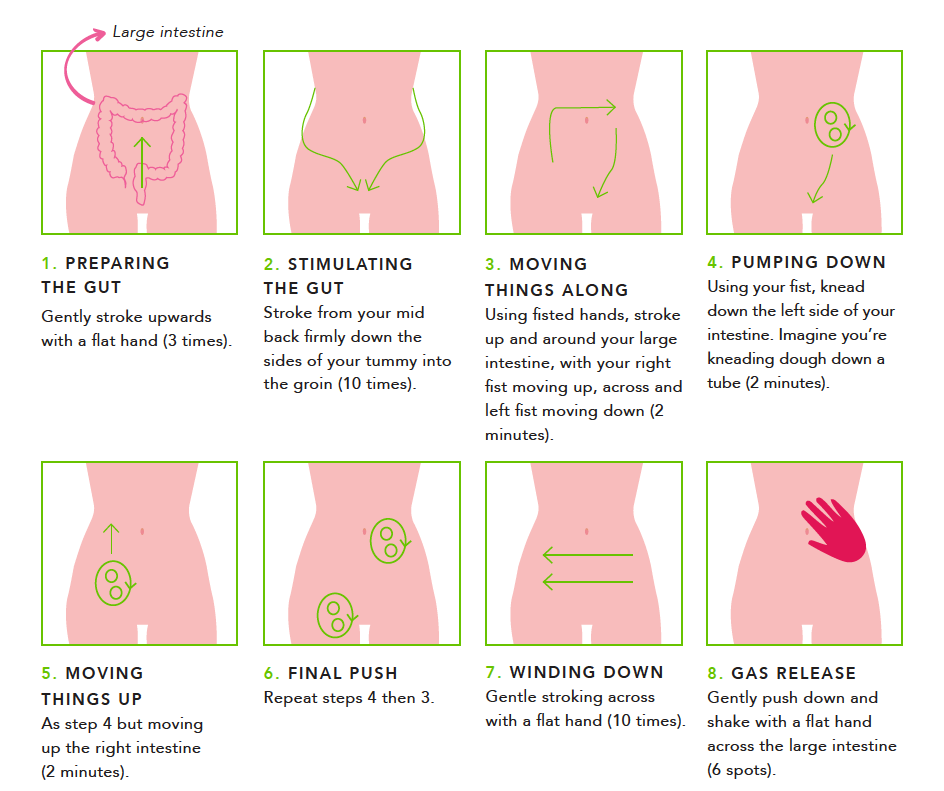 Large intestine

1. PREPARING THE GUT
Gently stroke upwards with a flat hand (3 times).

2. STIMULATING THE GUT
Stroke from your mid back firmly down the sides of your tummy into the groin (10 times).

3. MOVING THINGS ALONG
Using fisted hands, stroke up and around your large intestine, with your right fist moving up, across and left fist moving down (2 minutes).

4. PUMPING DOWN
Using your fist, knead down the left side of your intestine. Imagine you're kneading dough down a tube (2 minutes).

5. MOVING THINGS UP
As step 4 but moving up the right intestine (2 minutes).

6. FINAL PUSH
Repeat steps 4 then 3.

7. WINDING DOWN
Gentle stroking across with a flat hand (10 times).

8. GAS RELEASE
Gently push down and shake with a flat hand across the large intestine (6 spots).